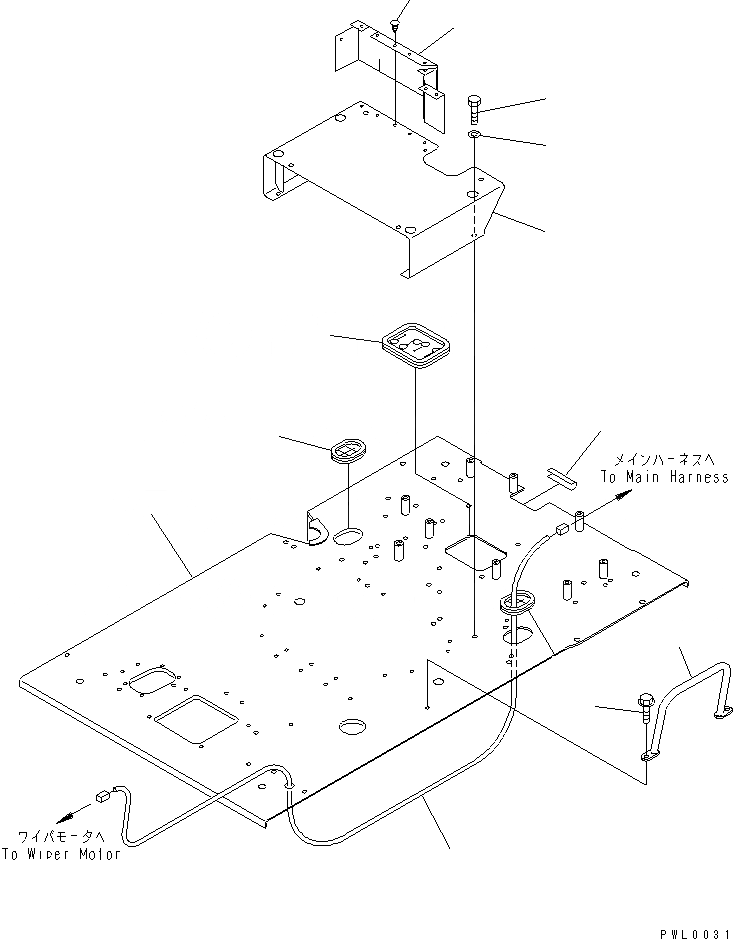 メインハーネスへ
To Main Harness

ワイパモータへ
To Wiper Motor

PWL0031