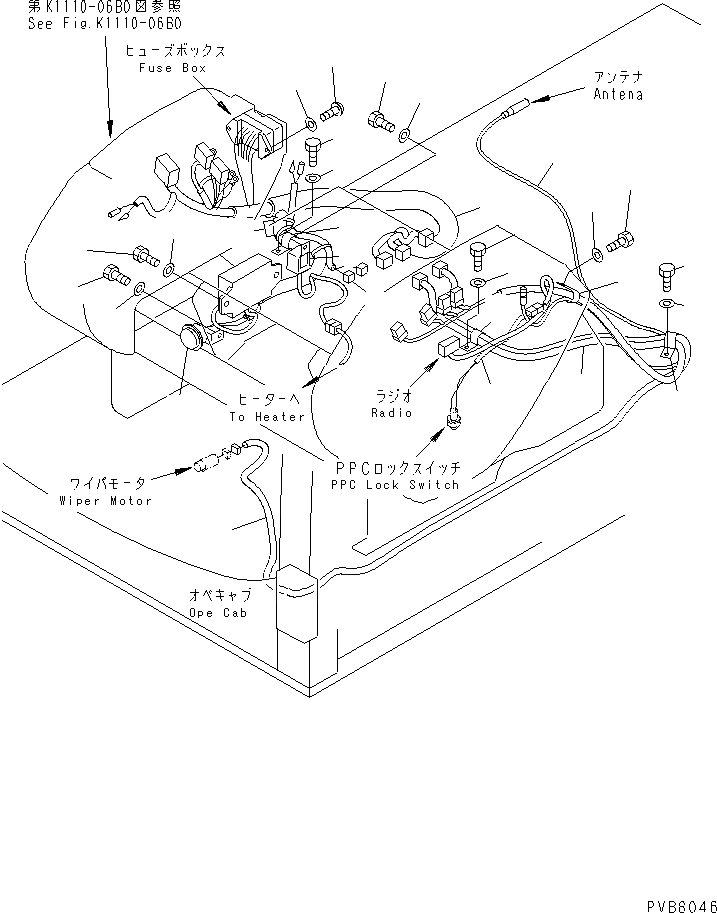 第K1110-06B0図参照
See Fig.K1110-06B0

ヒューズボックス
Fuse Box

アンテナ
Antena

ヒーターへ
To Heater

ラジオ
Radio

PPCロックスイッチ
PPC Lock Switch

ワイパモータ
Wiper Motor

オペキャブ
Ope Cab

PVB6046