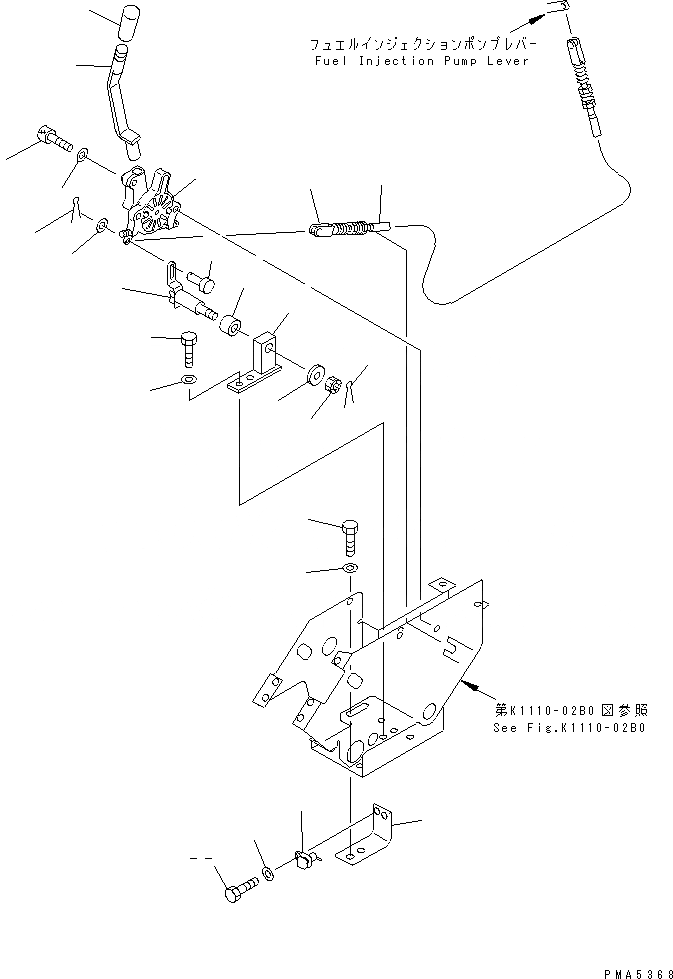 フュエルインジェクションポンプレバー
Fuel Injection Pump Lever

第K1110-02B0図参照
See Fig.K1110-02B0

PMA5368