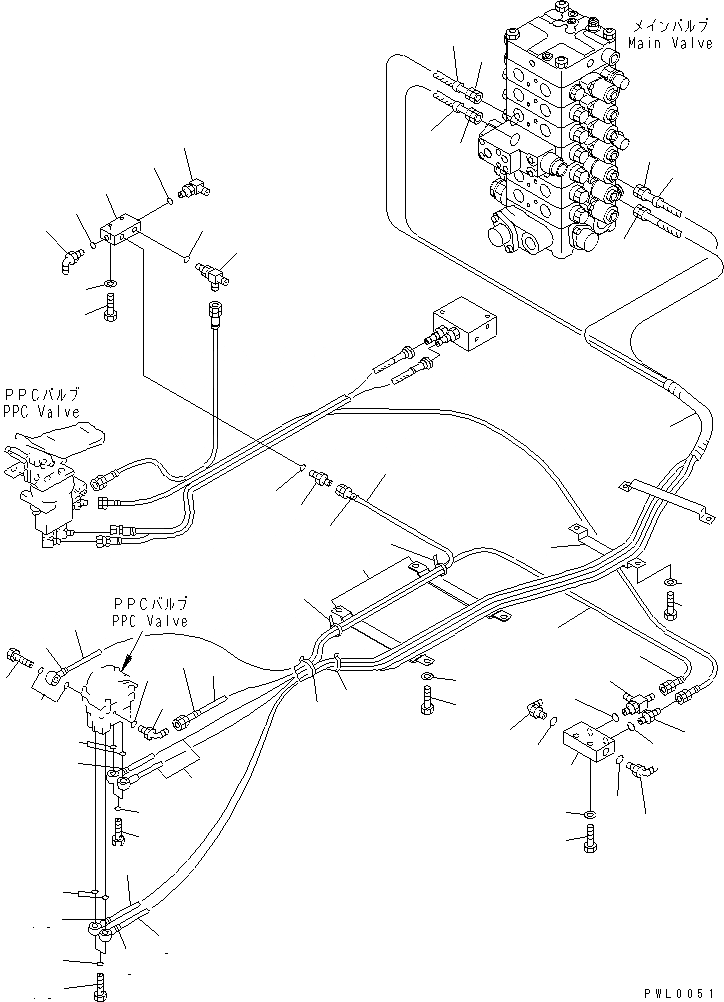 メインバルブ
Main Valve

PPCバルブ
PPC Valve

PPCバルブ
PPC Valve

PWL0051