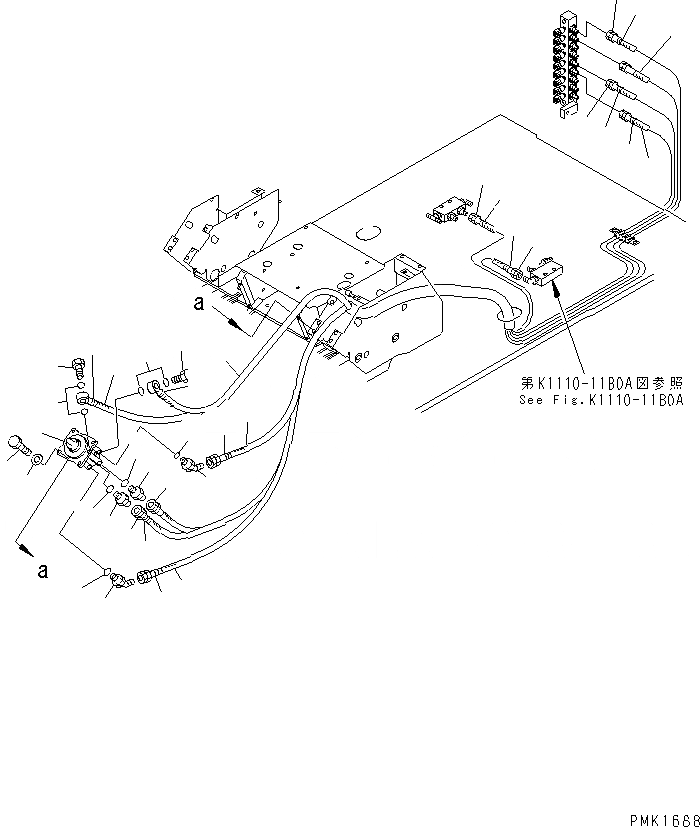 a

第K1110-11B0A図参照
See Fig.K1110-11B0A

a

PMK1668