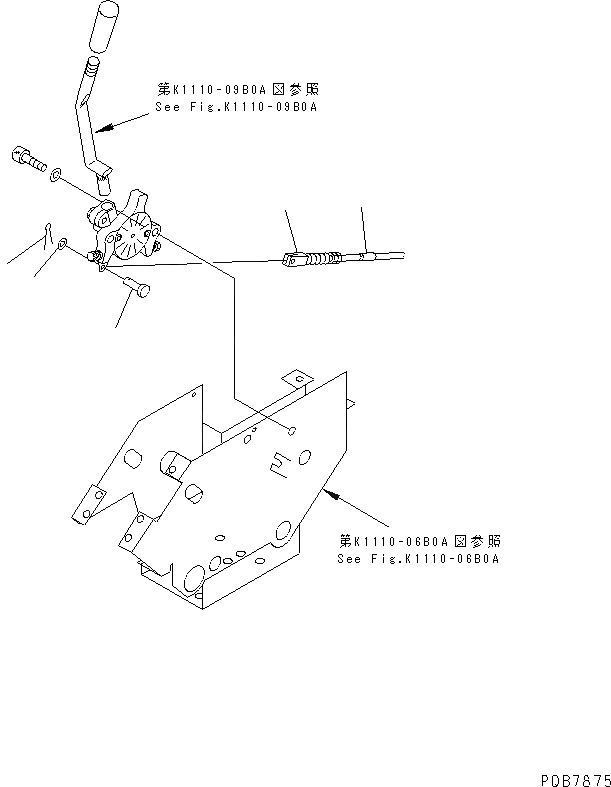 第K1110-09B0A図参照
See Fig.K1110-09B0A

第K1110-06B0A図参照
See Fig.K1110-06B0A

PDB7875