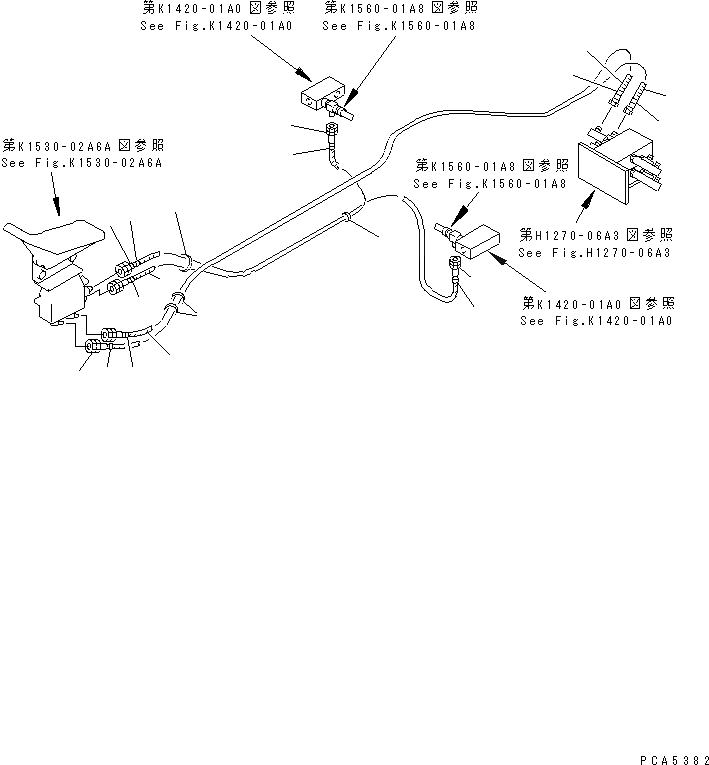 第K1420-01A0 図参照
See Fig.K1420-01A0

第K1560-01A8 図参照
See Fig.K1560-01A8

第K1530-02A6A 図参照
See Fig.K1530-02A6A

第K1560-01A8 図参照
See Fig.K1560-01A8

第H1270-06A3 図参照
See Fig.H1270-06A3

第K1420-01A0 図参照
See Fig.K1420-01A0

PCA5382