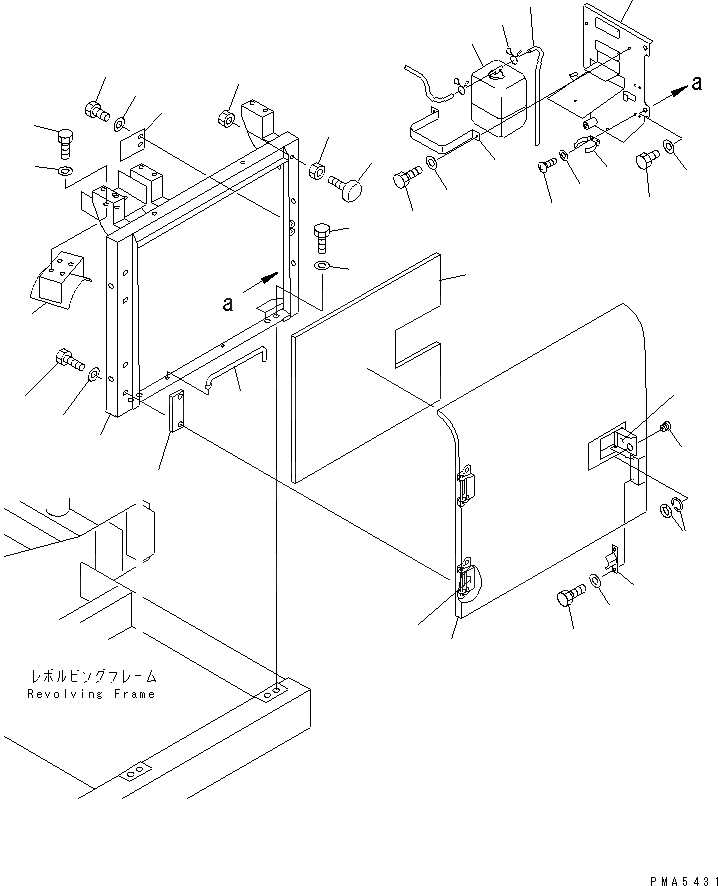 a

a

レボルビングフレーム
Revolving Frame

PMA5431