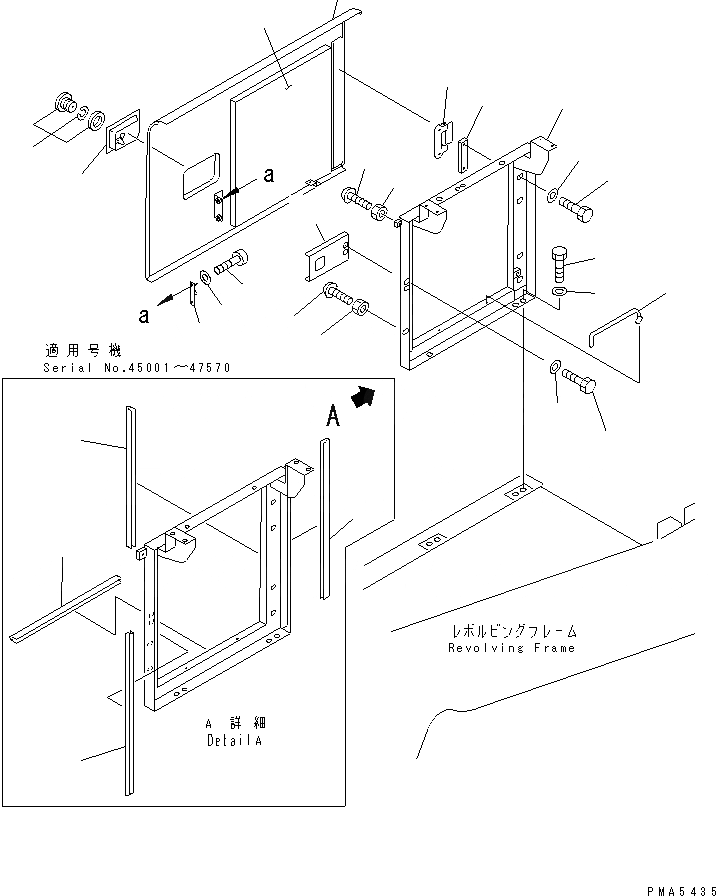 a

a

適用号機
Serial No.45001~47570

A

レボルビングフレーム
Revolving Frame

A 詳細
DetailA

PMA5435