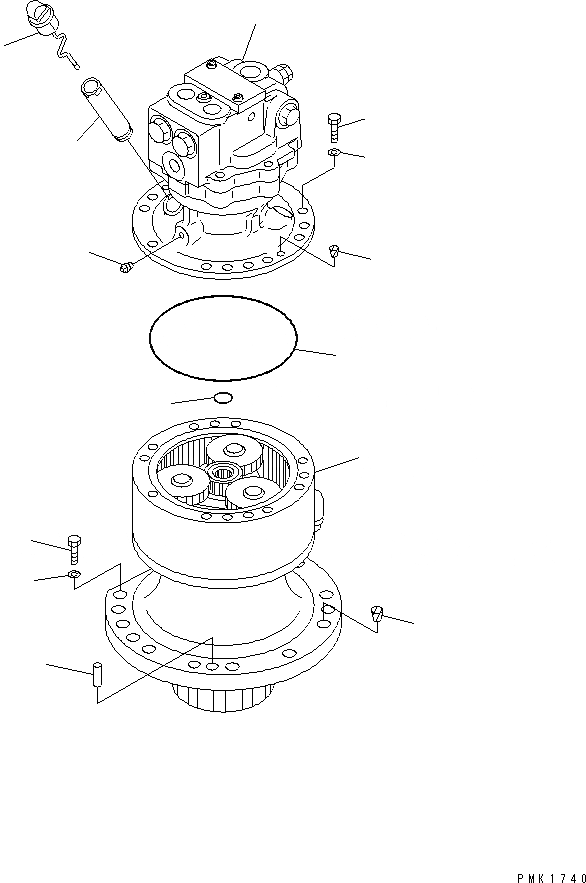 PMK1740