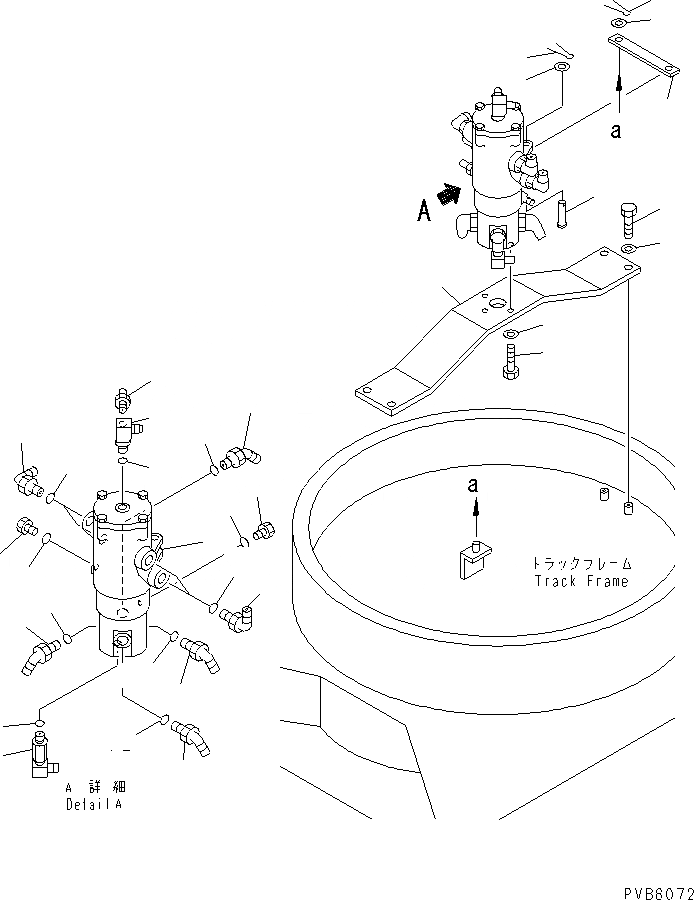 a

A

a

トラックフレーム
Track Frame

A 詳細
Detail A

PVB6072