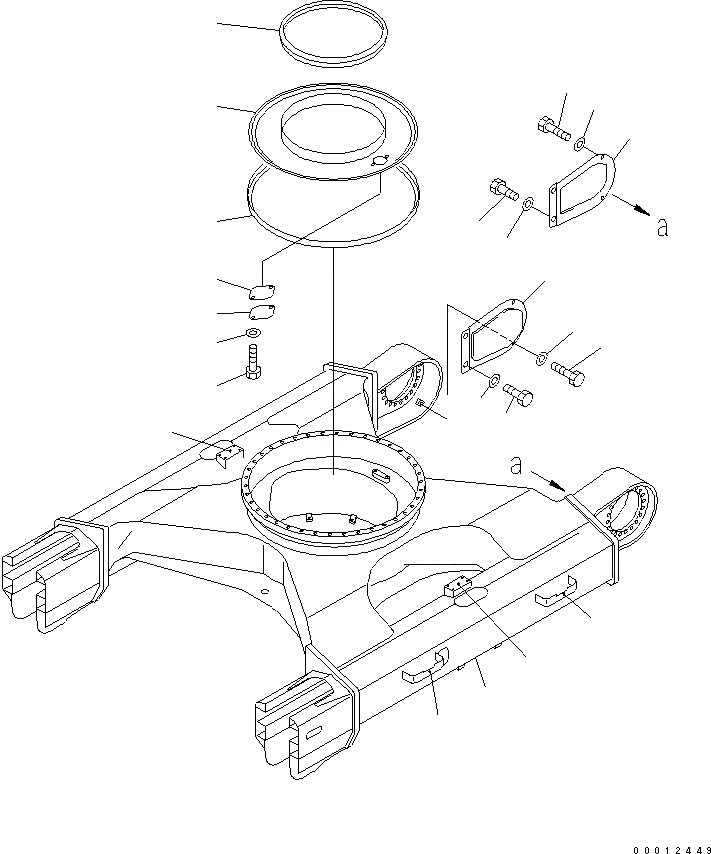 a

a

00012449