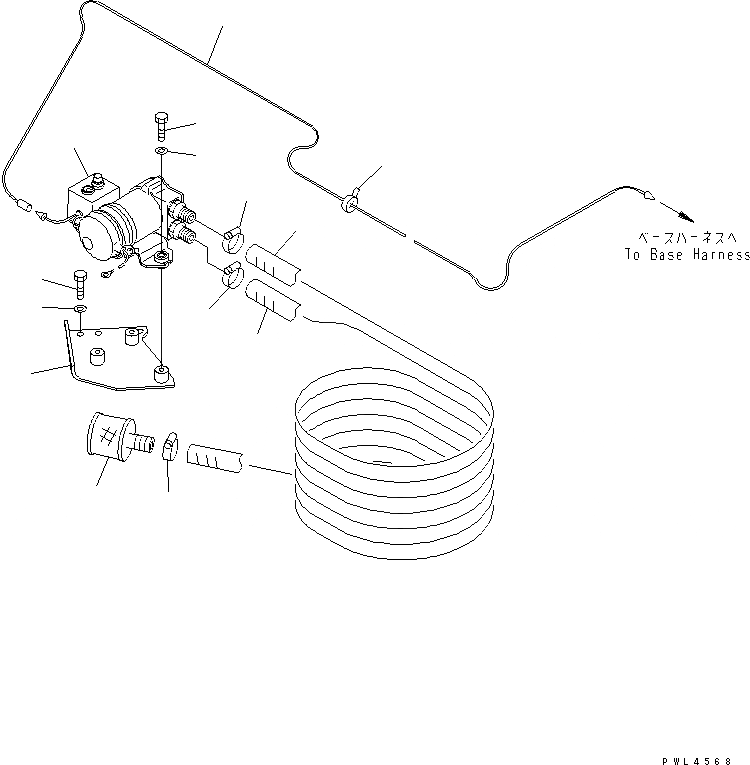 ベースハーネスへ
To Base Harness

PWL4568