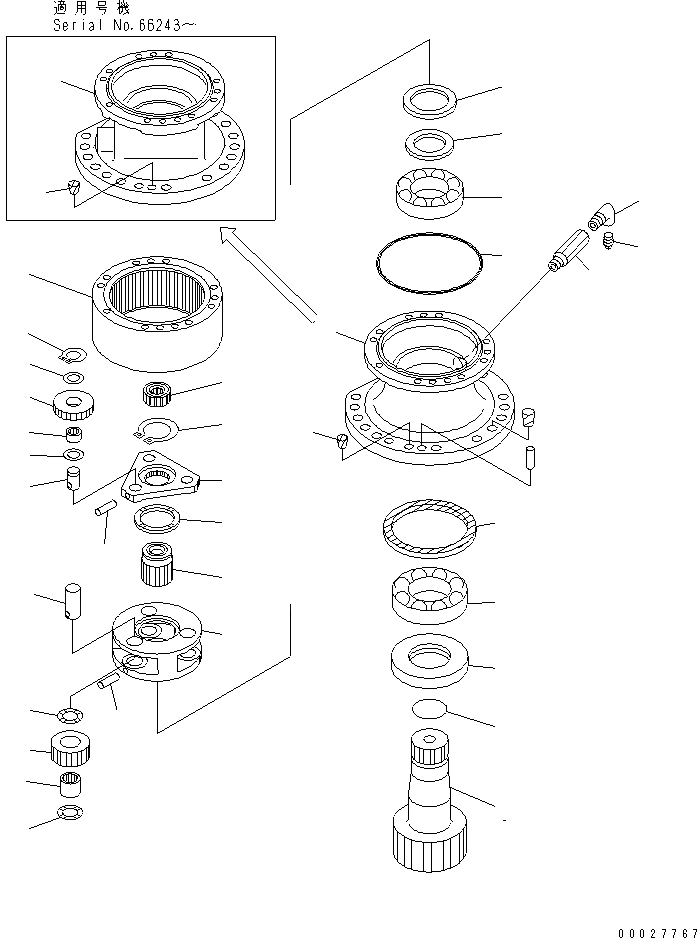 適用号機
Serial No.66243~

00027767