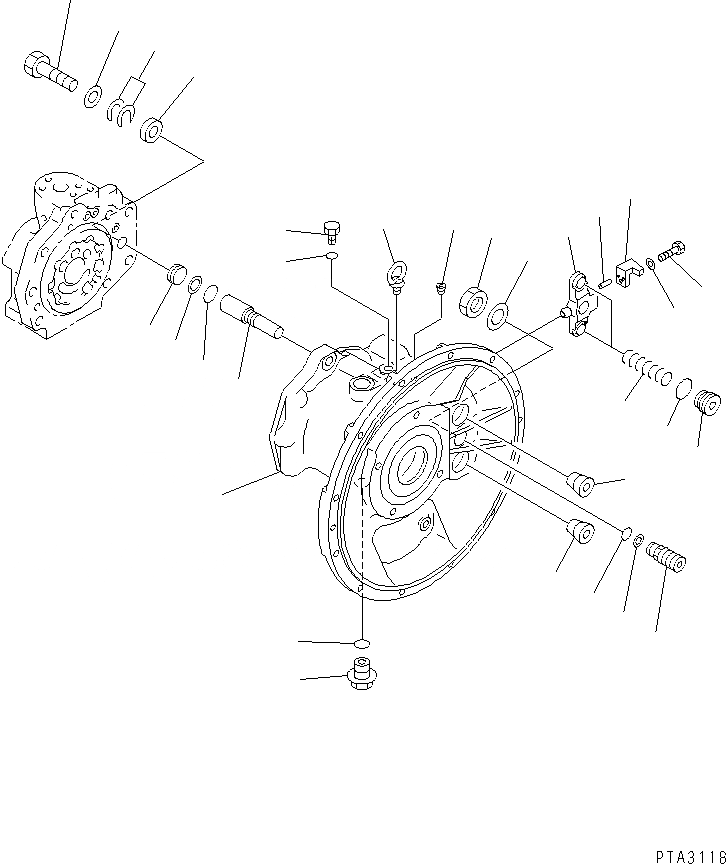 PTA3116