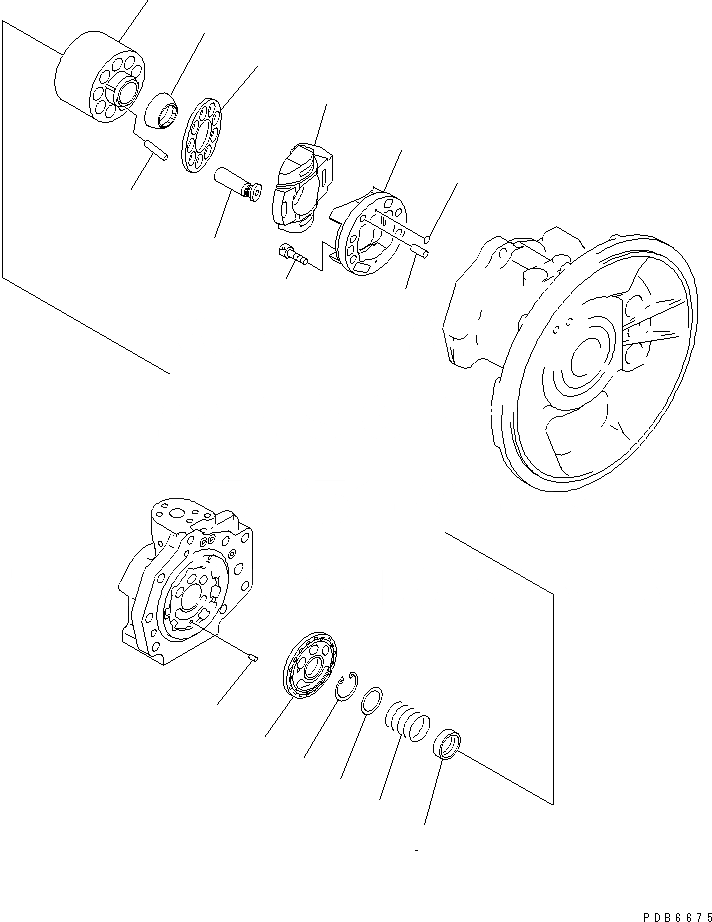 PDB6675