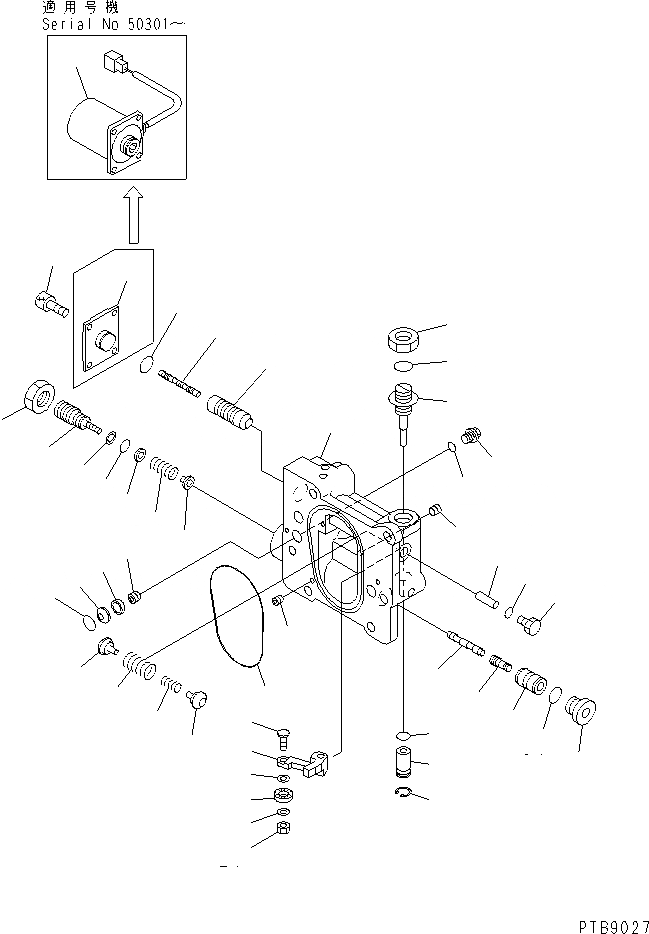 適用号機
Serial No 50301~

PTB9027