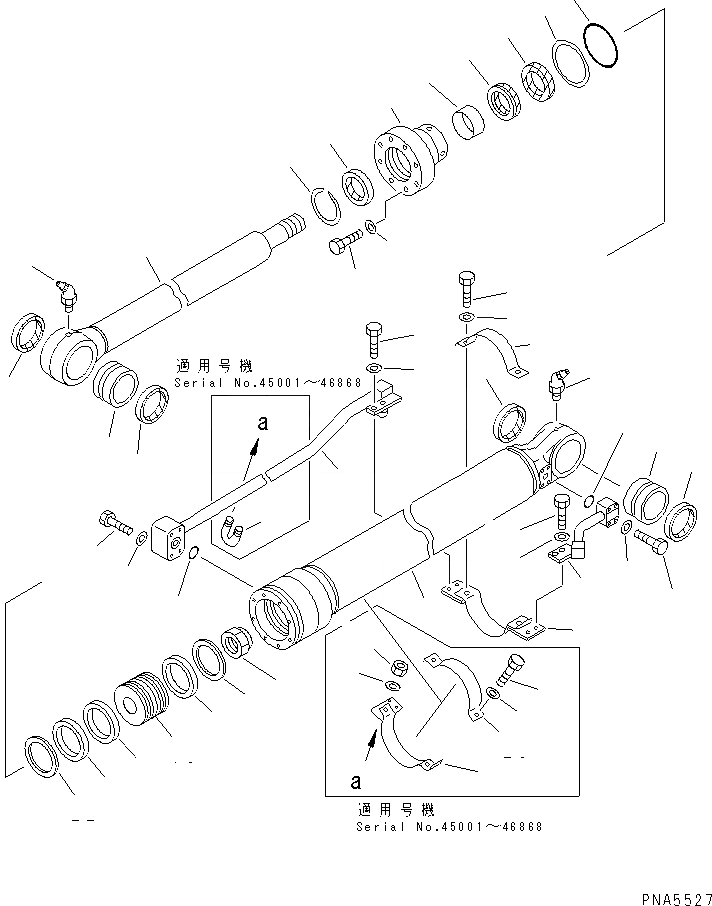 適用号機
Serial No.45001～46868

a

a

適用号機
Serial No.45001～46868

PNA5527