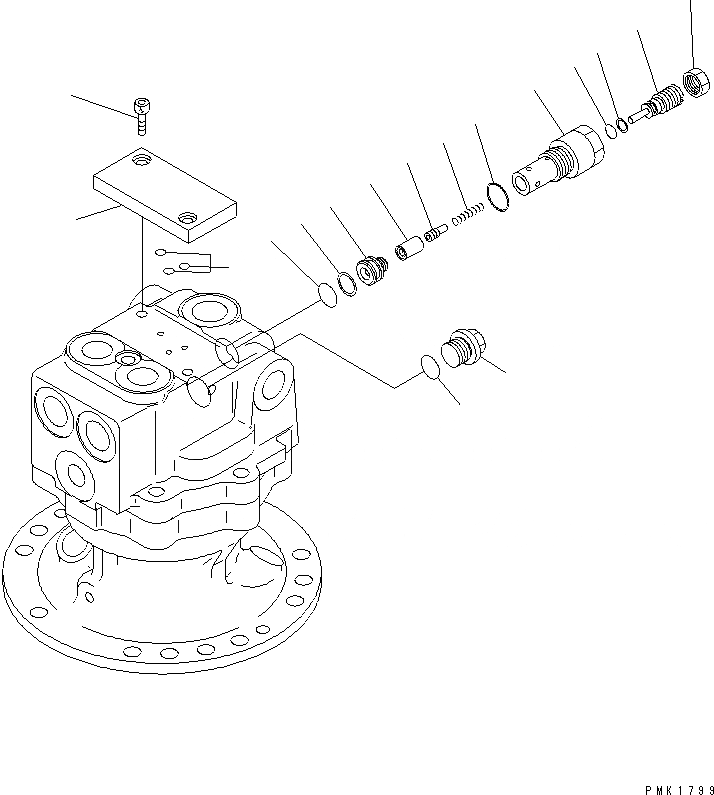 PMK1799