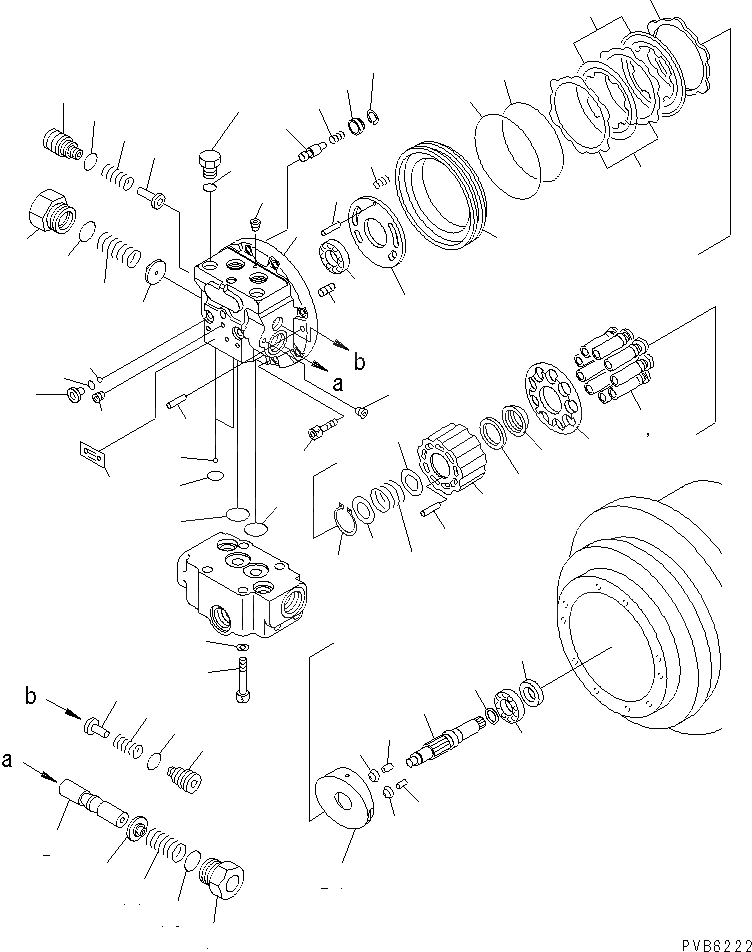 b
a
b
a
PVB6222