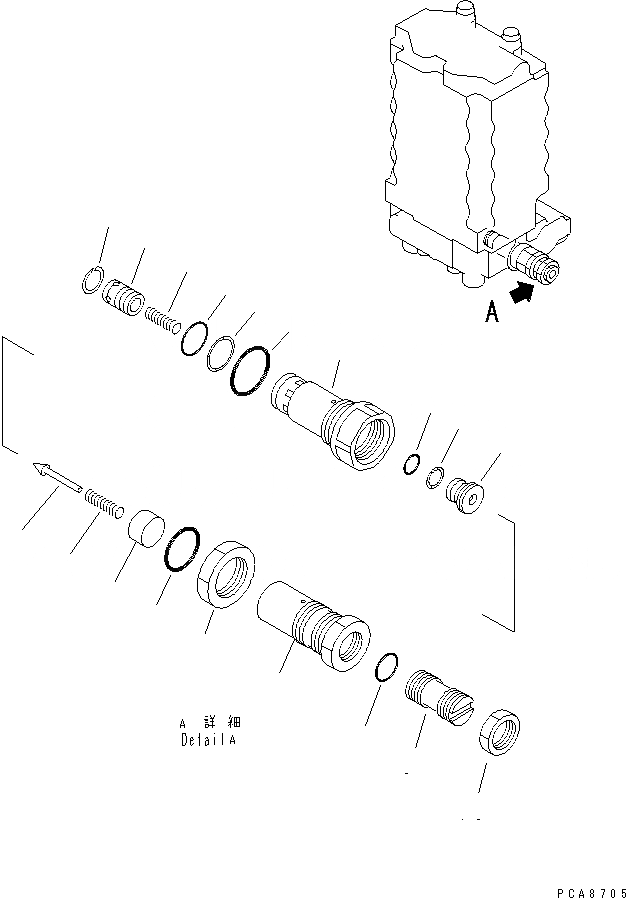 A

A 詳細
Detail A

PCA8705