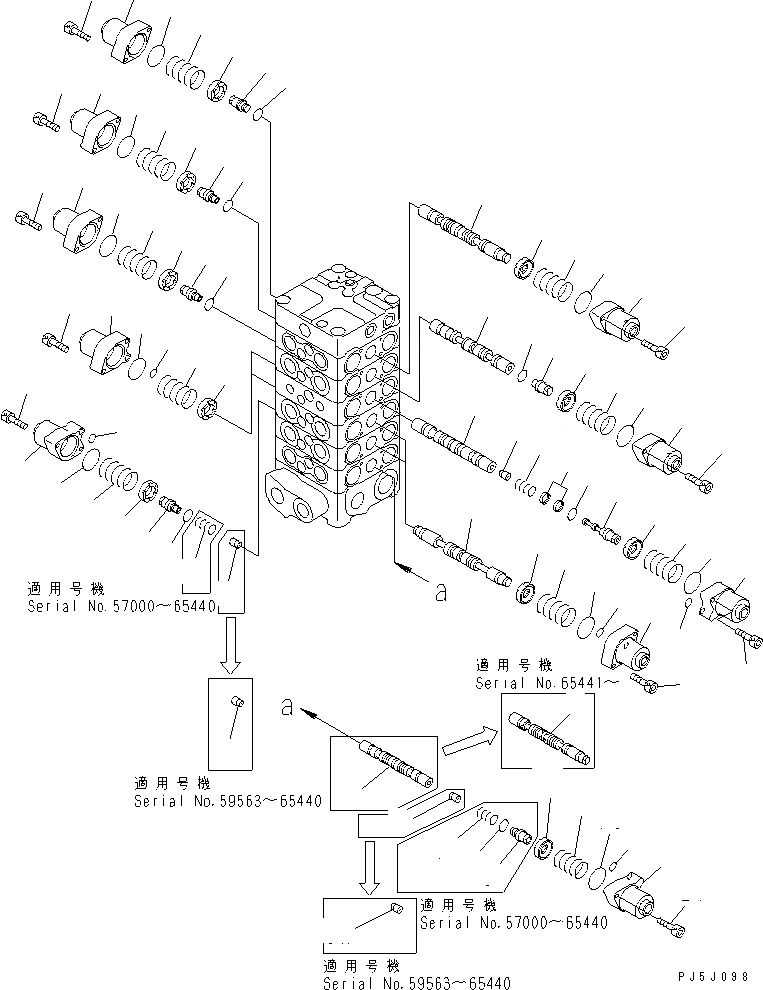 適用号機
Serial No.57000～65440

a

適用号機
Serial No.65441～

a

適用号機
Serial No.59563～65440

適用号機
Serial No.57000～65440

適用号機
Serial No.59563～65440

PJ5J098