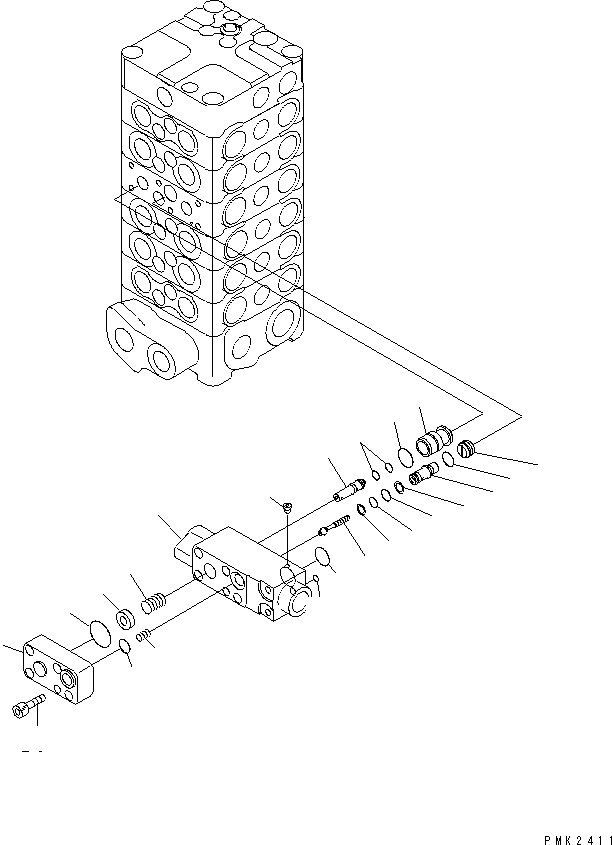 PMK2411