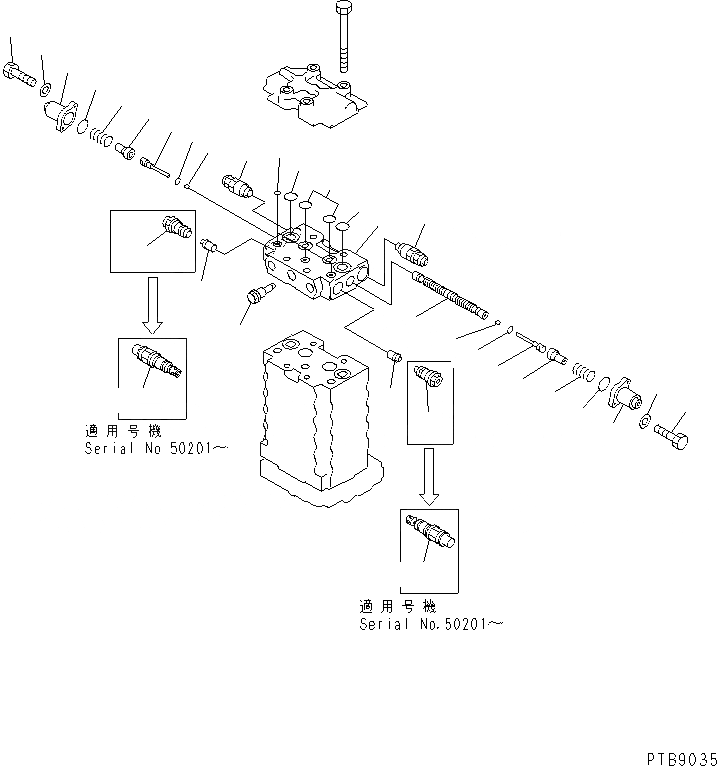 適用号機
Serial No 50201～

適用号機
Serial No.50201～

PTB9035