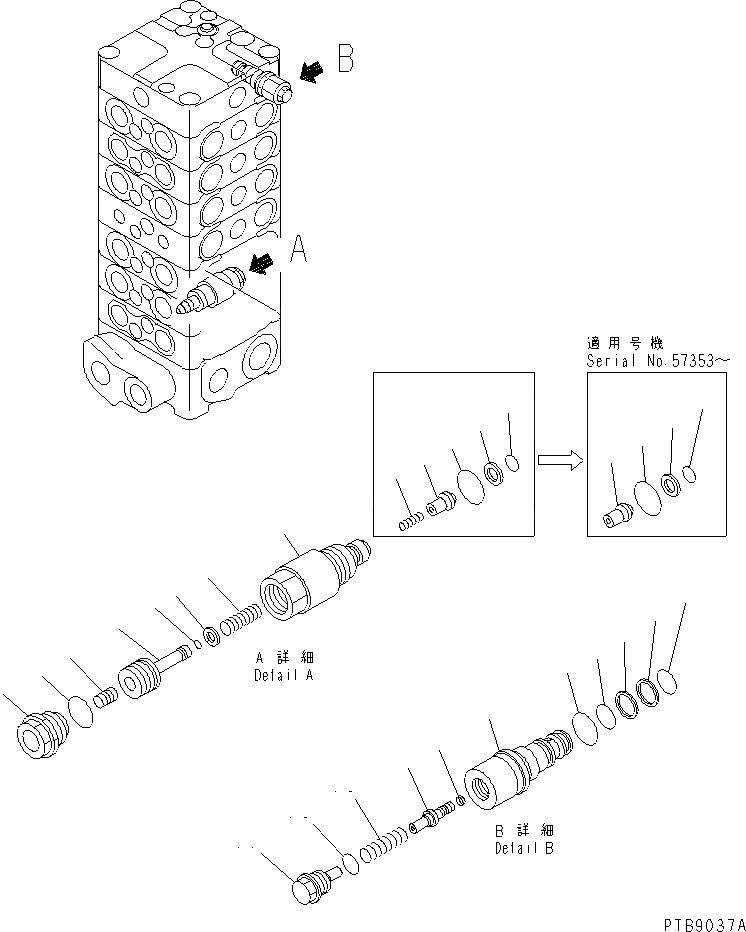 B

A

適用号機
Serial No.57353～

A 詳細
Detail A

B 詳細
Detail B

PTB9037A