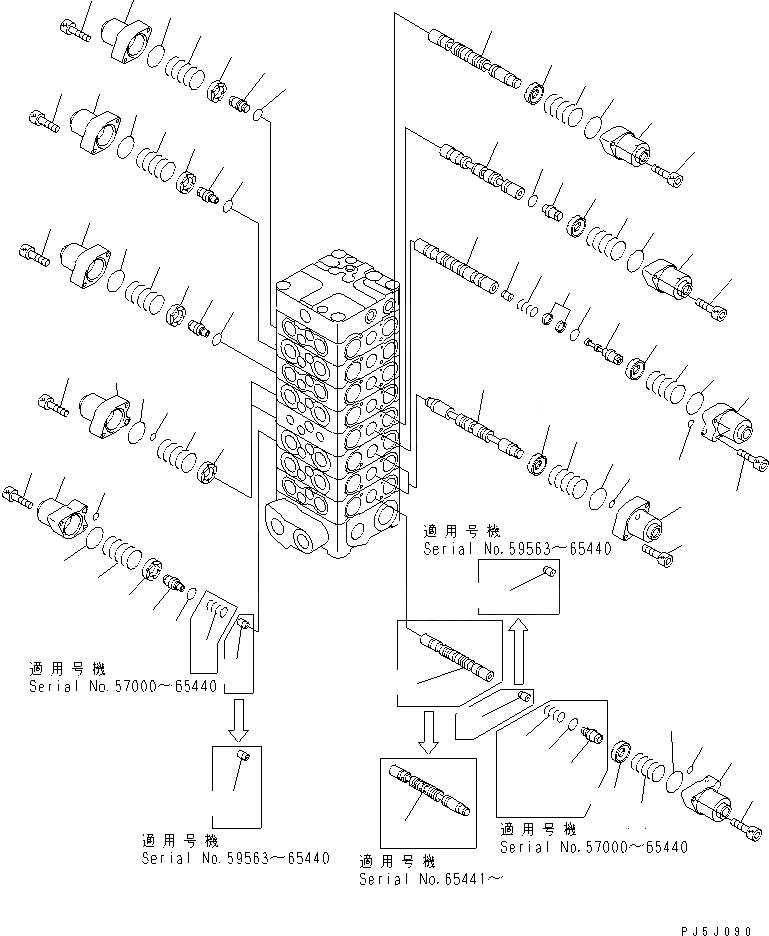 適用号機
Serial No.59563~65440

適用号機
Serial No.57000~65440

適用号機
Serial No.59563~65440

適用号機
Serial No.65441~

適用号機
Serial No.57000~65440

PJ5J090