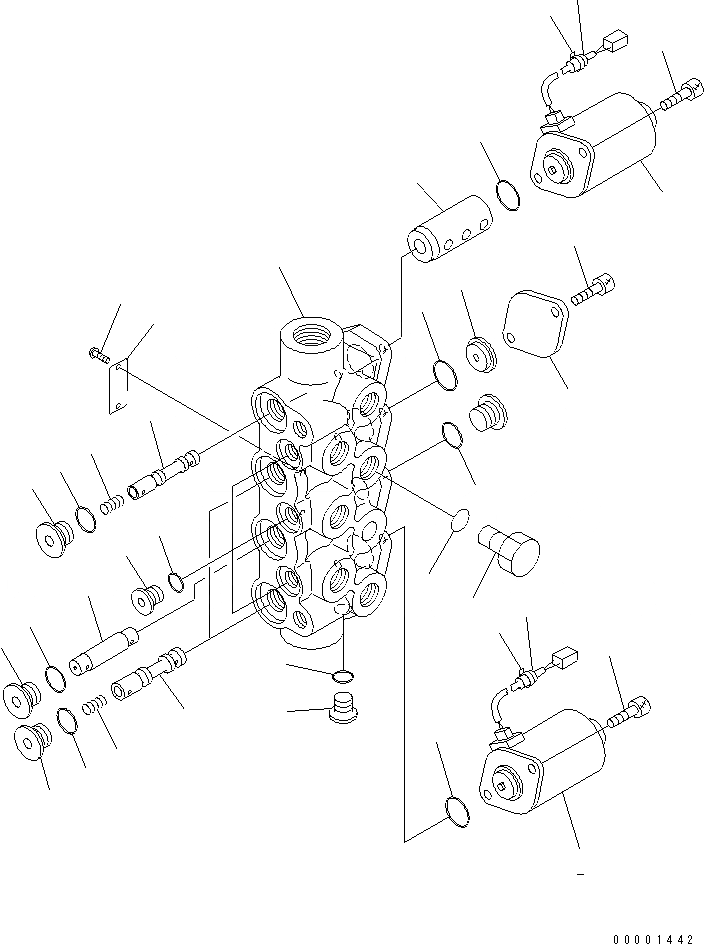 00001442