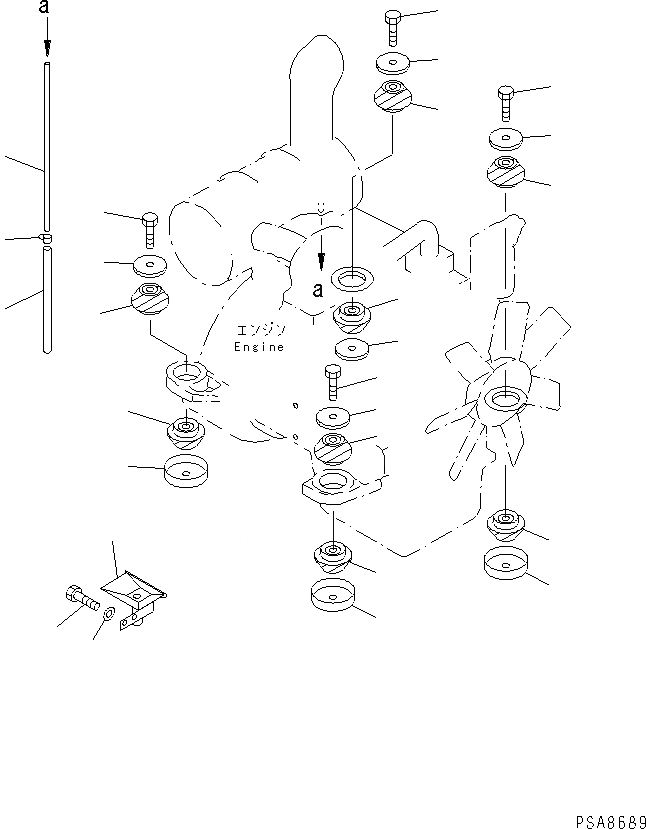 a

a

エンジン
Engine

PSA8689