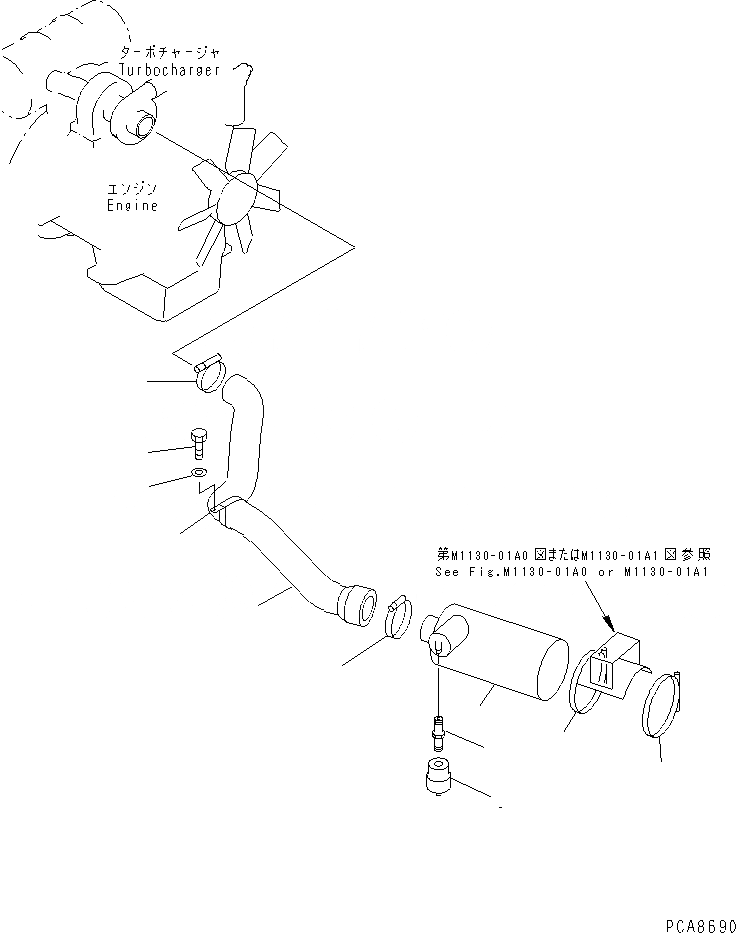 ターボチャージャ
Turbocharger

エンジン
Engine

第M1130-01A0図またはM1130-01A1図参照
See Fig.M1130-01A0 or M1130-01A1

PCA8690