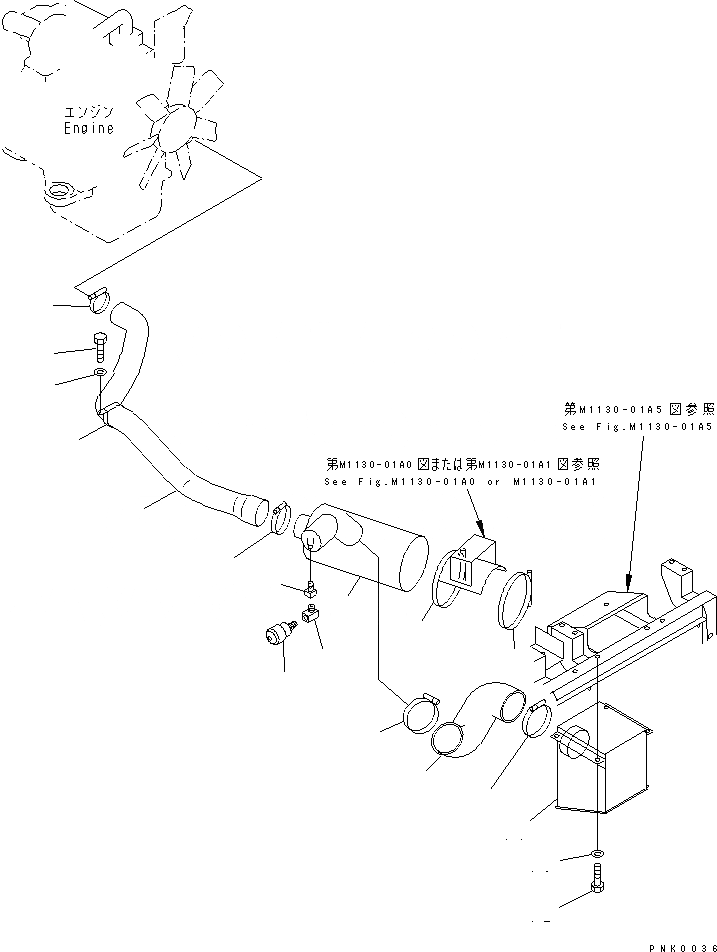 エンジン
Engine

第M1130-01A5図参照
See Fig.M1130-01A5

第M1130-01A0図または第M1130-01A1図参照
See Fig.M1130-01A0 or M1130-01A1

PNK0036