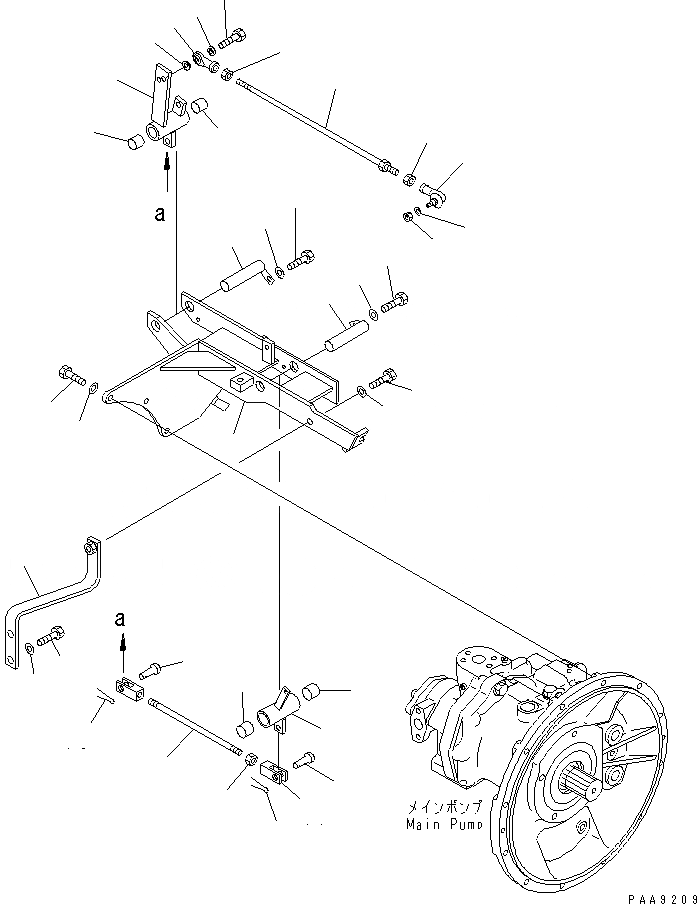 a

a

メインポンプ
Main Pump

PAA9209