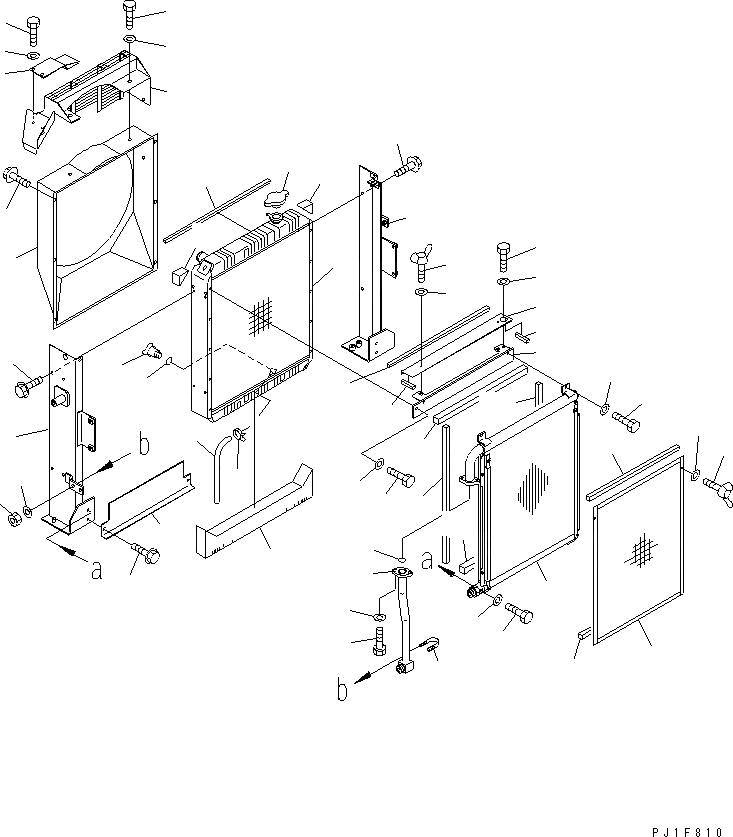 b
a
a
b
PJ1F810