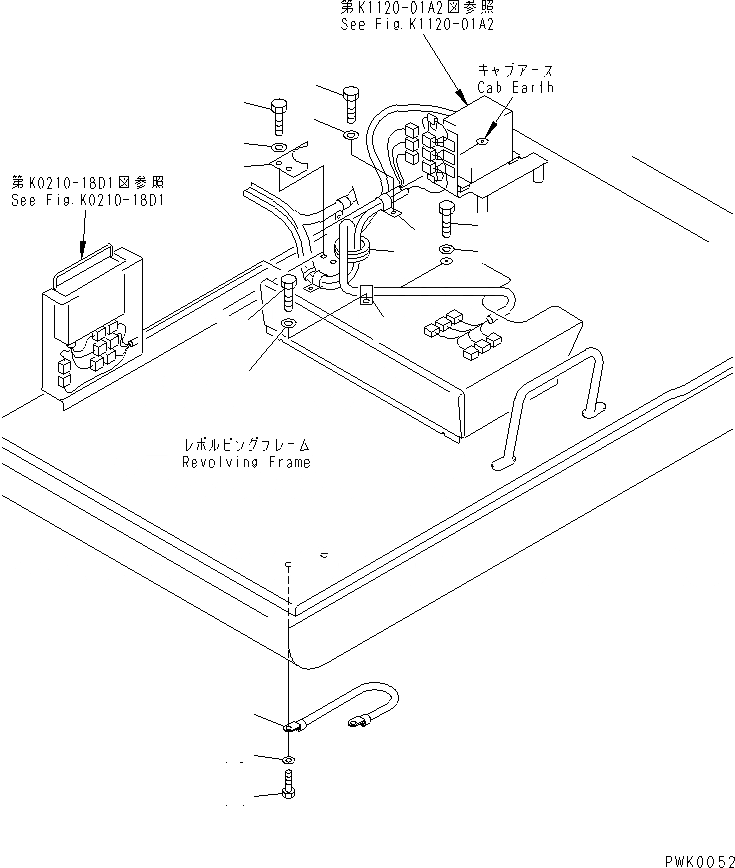 第K1120-01A2図参照
See Fig. K1120-01A2

キャブアース
Cab Earth

第K0210-18D1図参照
See Fig. K0210-18D1

レボルビングフレーム
Revolving Frame

PWK0052