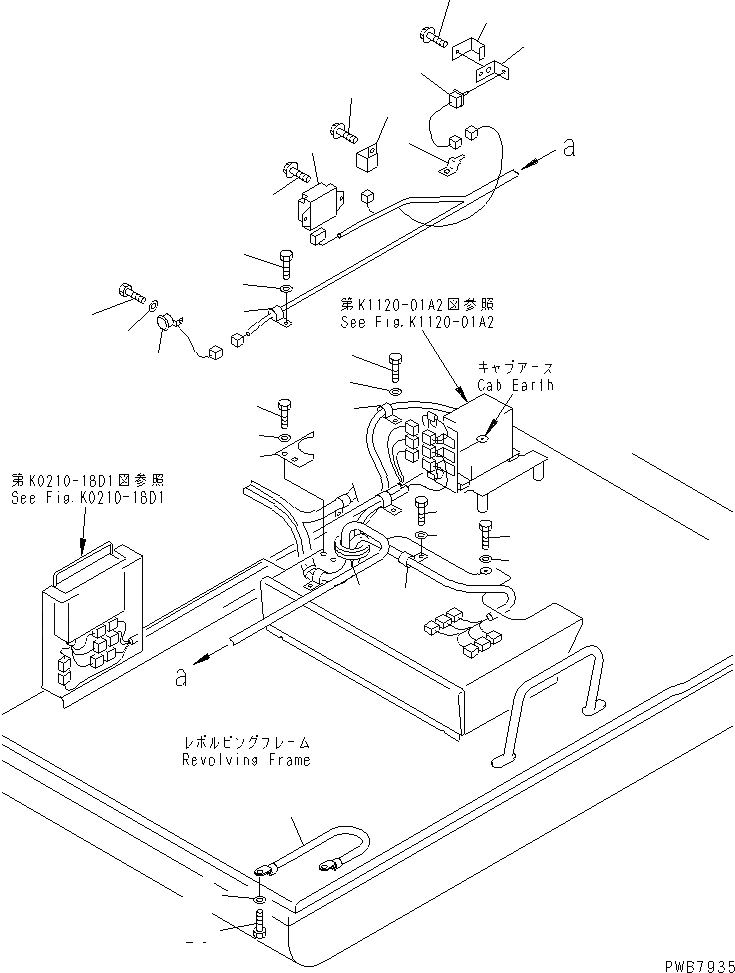 a

第K1120-01A2図参照
See Fig.K1120-01A2

キャブアース
Cab Earth

第K0210-18D1図参照
See Fig.K0210-18D1

a

レボルビングフレーム
Revolving Frame

PWB7935