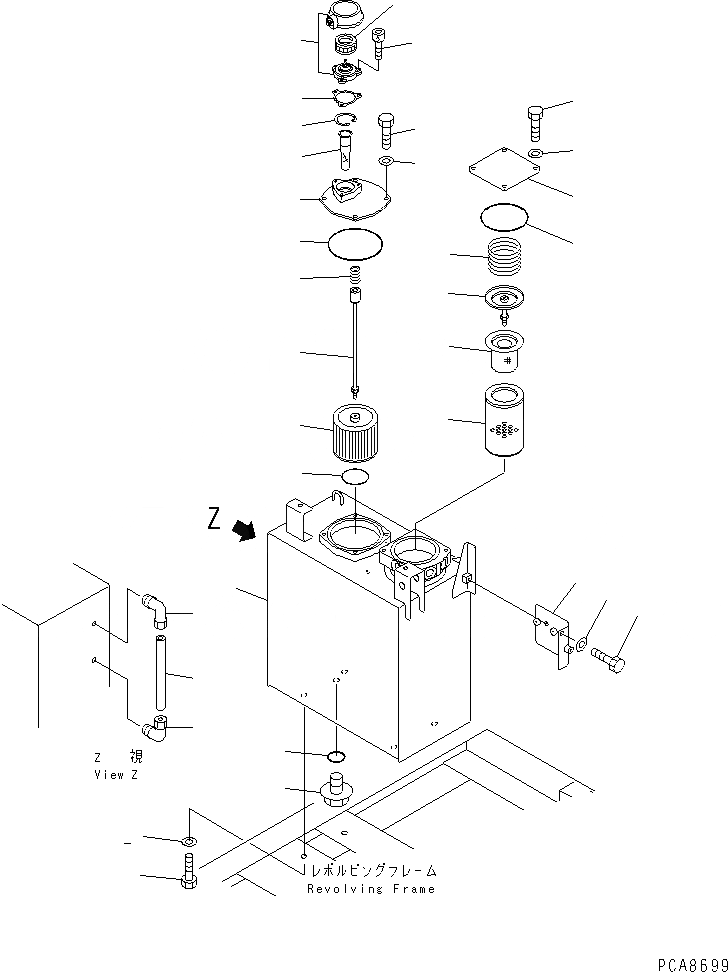 Z

Z 視
View Z

レボルビングフレーム
Revolving Frame

PCA8699