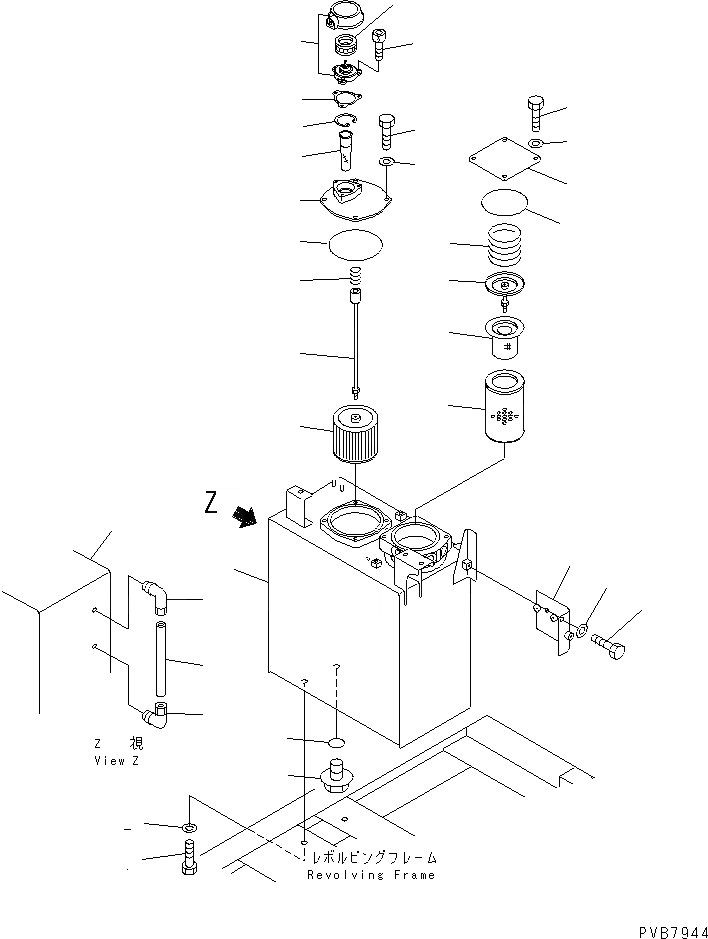 Z

Z 視
View Z

レボルビングフレーム
Revolving Frame

PVB7944