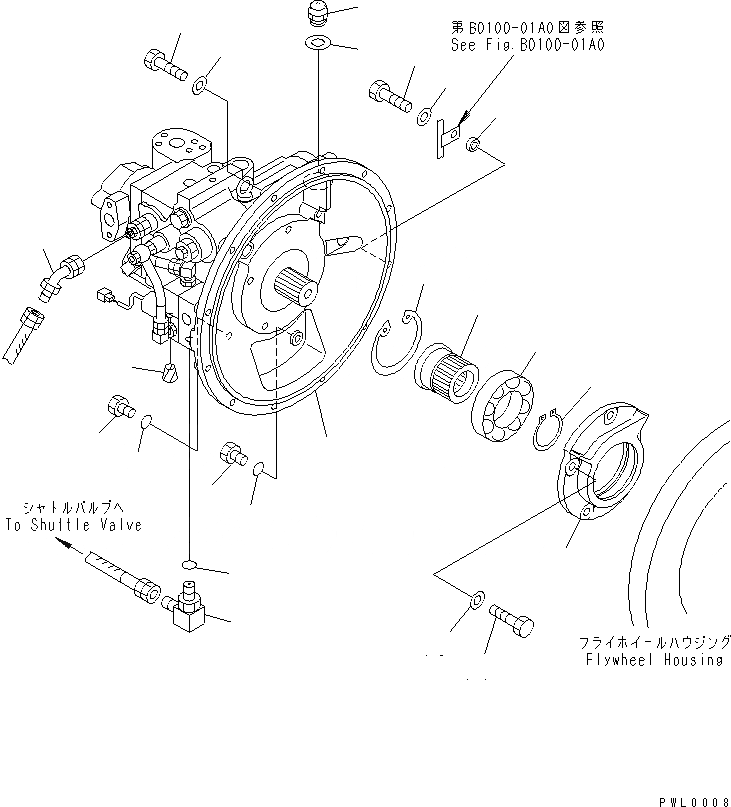 第B0100-01A0図参照
See Fig.B0100-01A0

シャトルバルブへ
To Shuttle Valve

フライホイールハウジング
Flywheel Housing

PWL0008