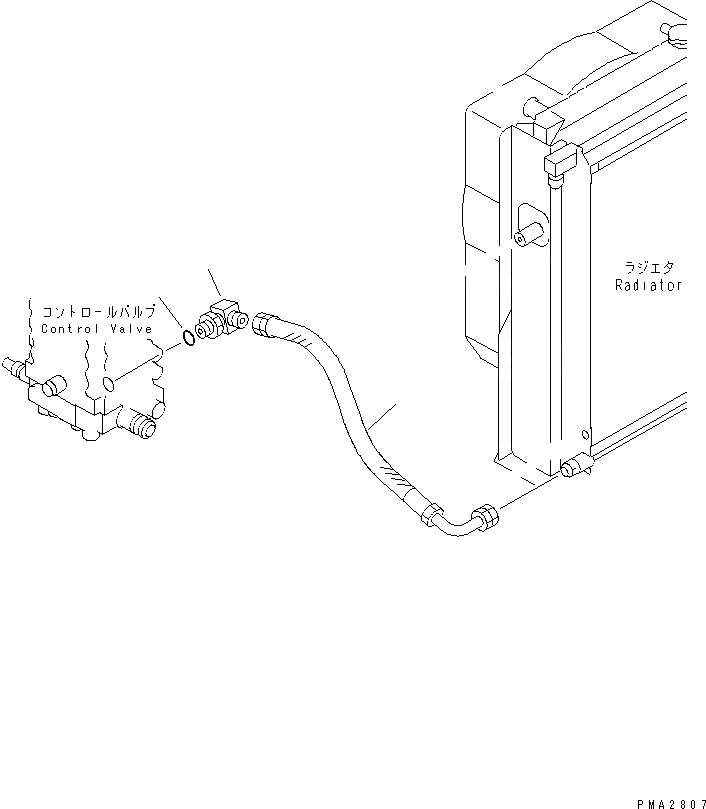 コントロールバルブ
Control Valve

ラジエタ
Radiator

PMA2807