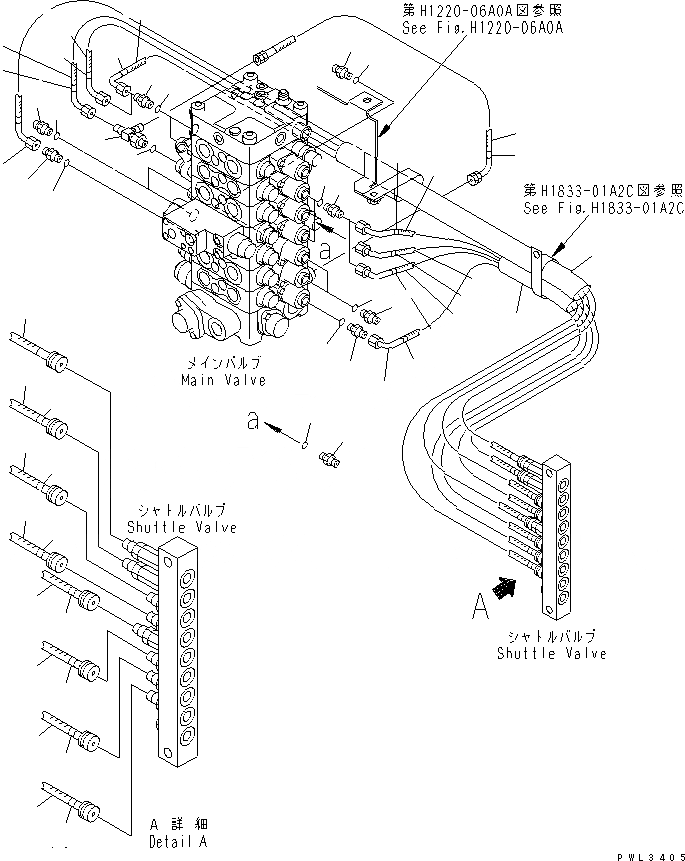 第H1220-06A0A図参照
See Fig.H1220-06A0A

第H1833-01A2C図参照
See Fig.H1833-01A2C

a

メインバルブ
Main Valve

a

シャトルバルブ
Shuttle Valve

A

シャトルバルブ
Shuttle Valve

A 詳細
Detail A

PWL3405