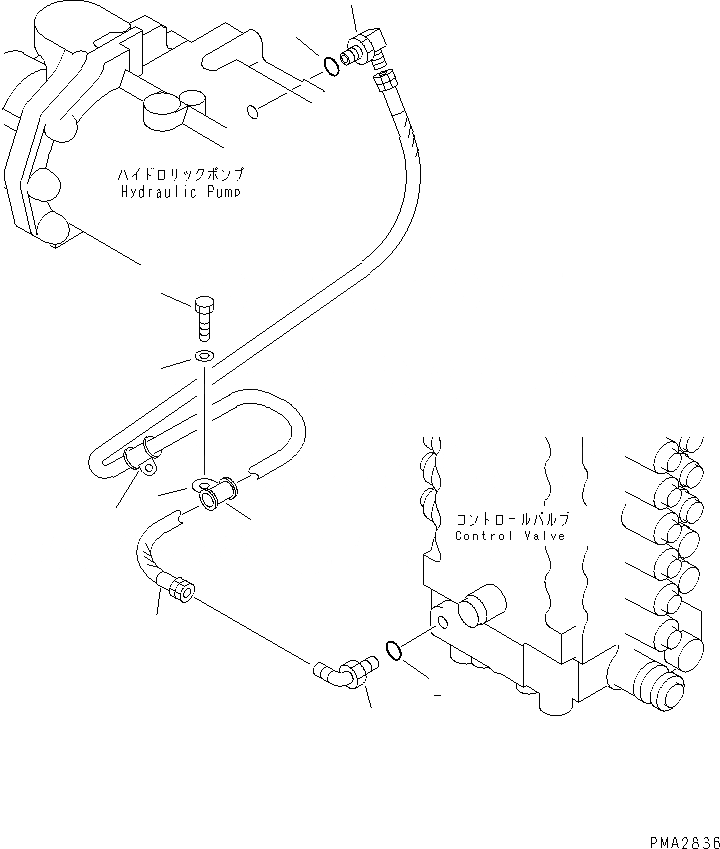 ハイドロリックポンプ
Hydraulic Pump

コントロールバルブ
Control Valve

PMA2836