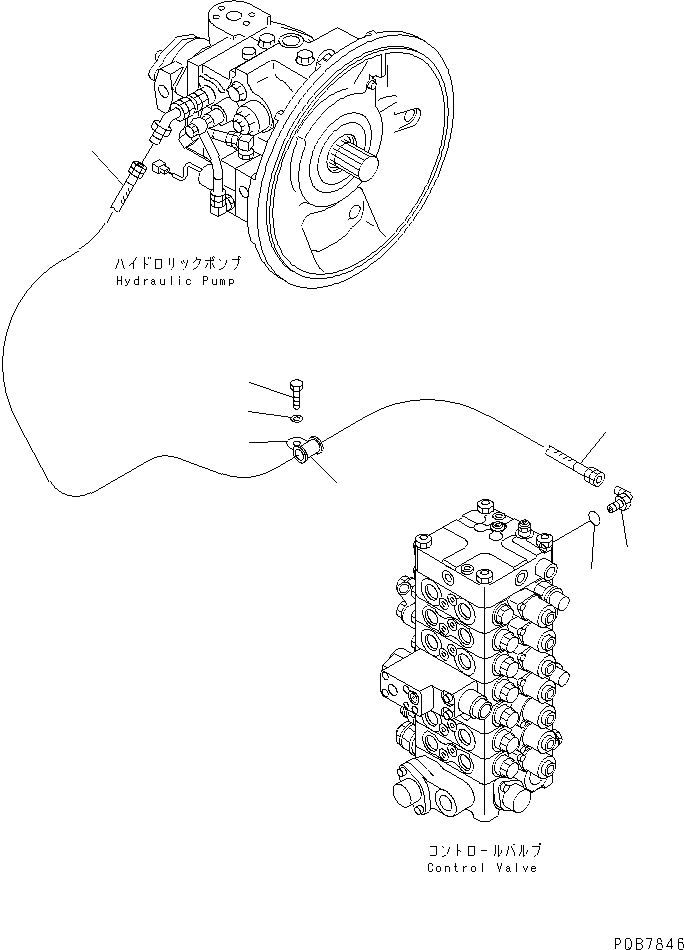 ハイドロリックポンプ
Hydraulic Pump

コントロールバルブ
Control Valve

PDB7846