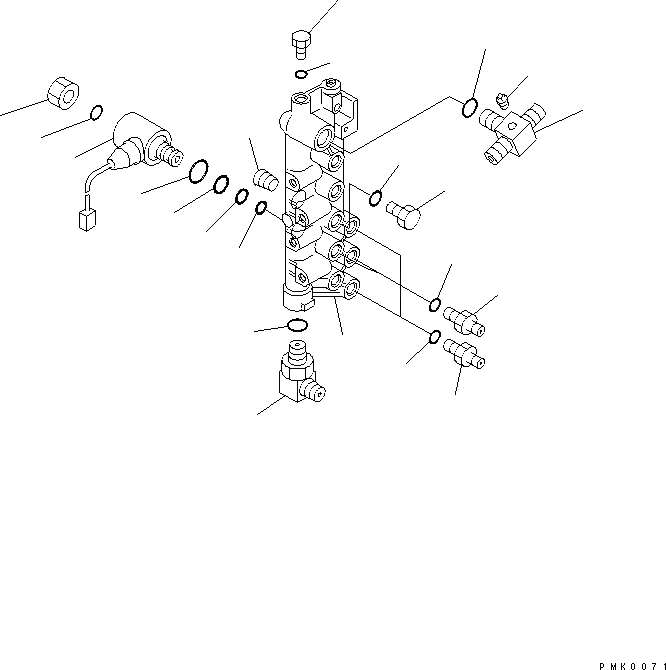 PMK0071