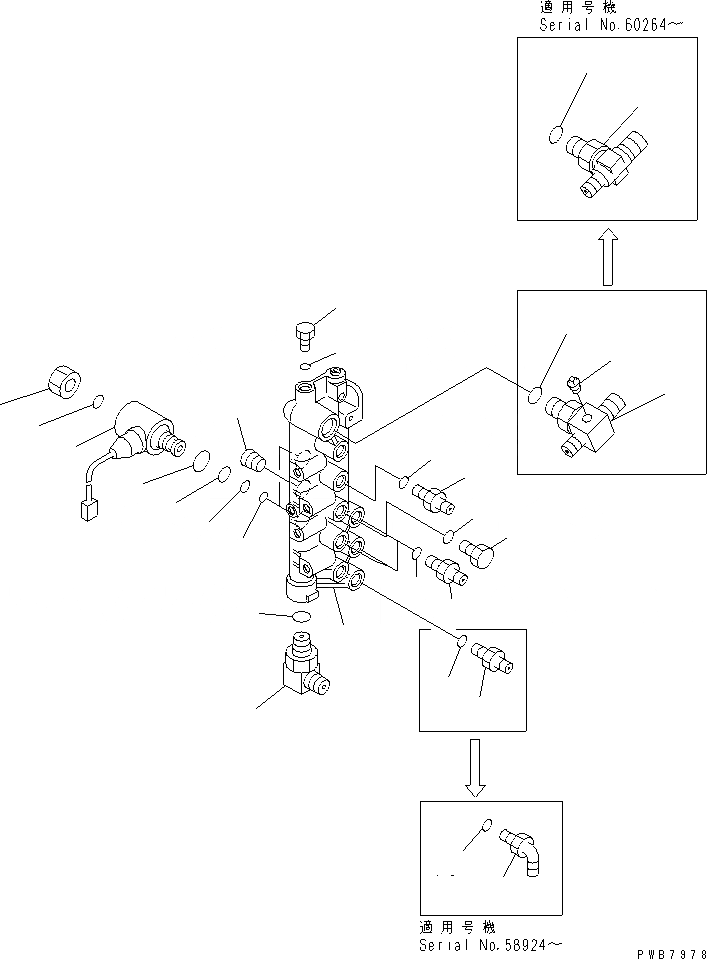 適用号機
Serial No.60264～

適用号機
Serial No.58924～

PWB7978