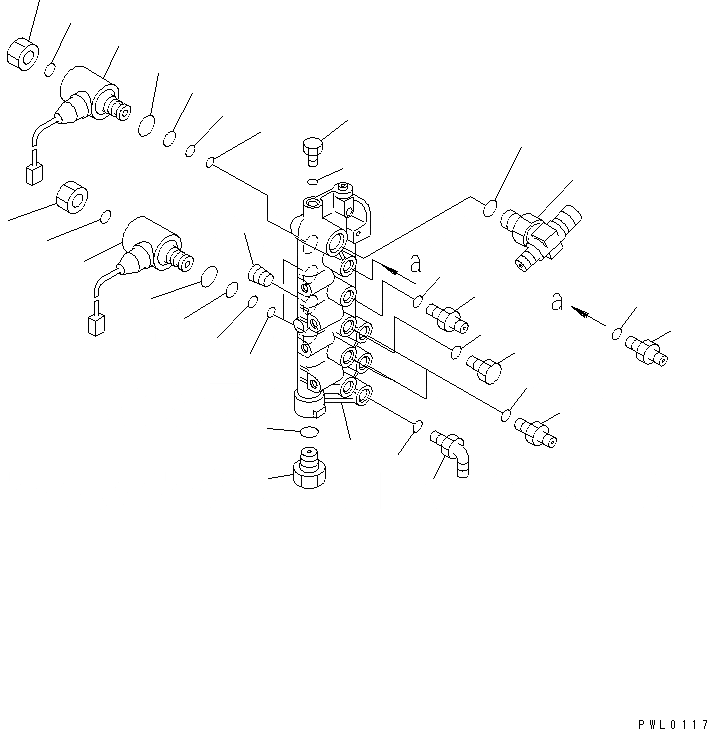 a

a

PWL0117