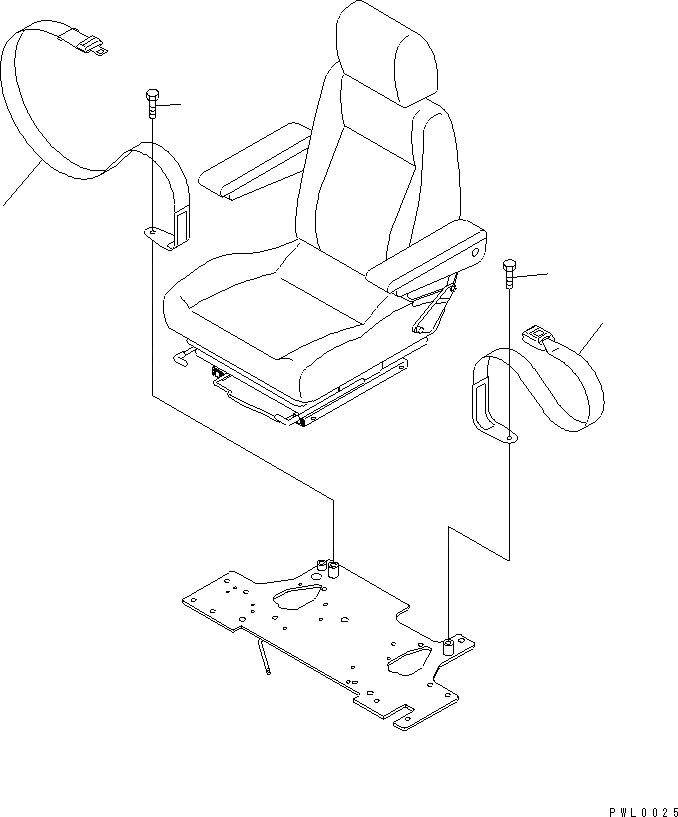 PWL0025