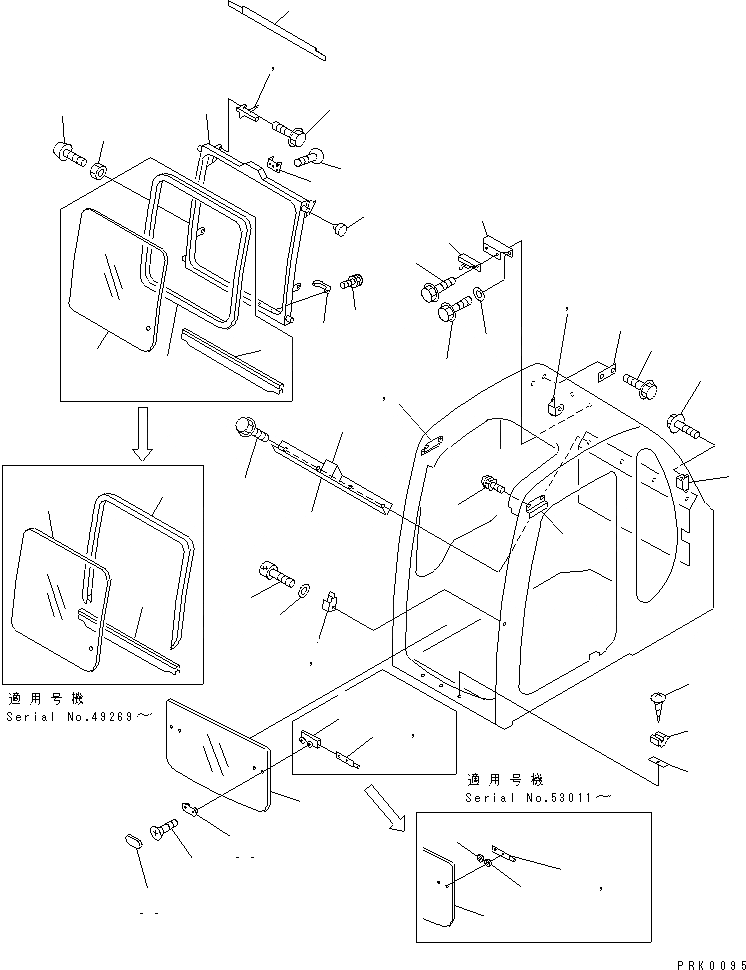 適用号機
Serial No.49269～

適用号機
Serial No.53011～

PRK0095