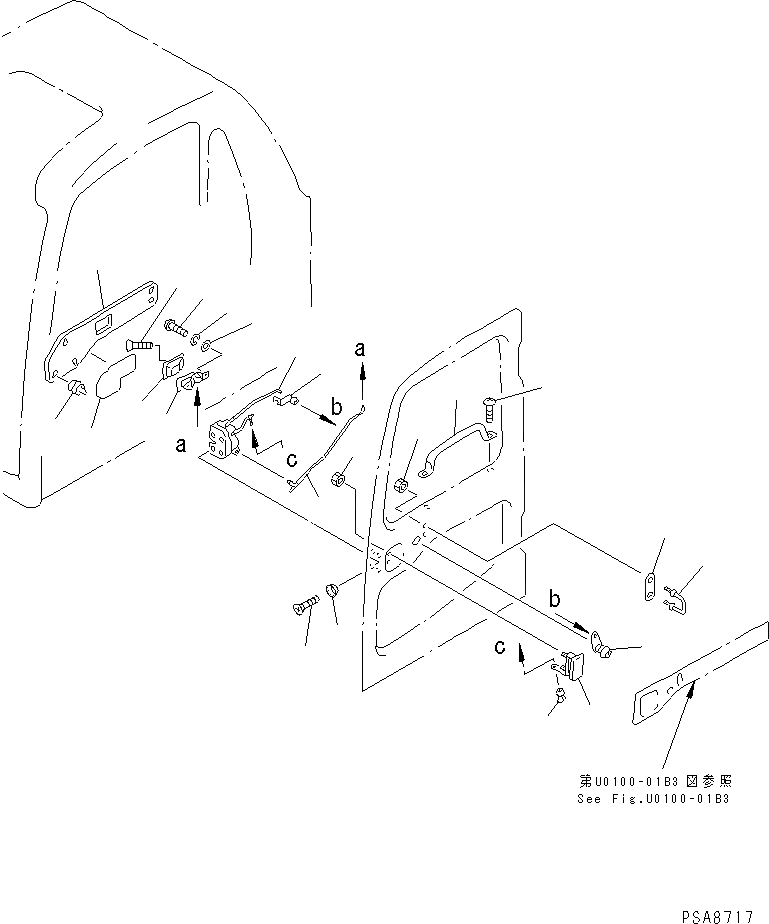 a
b
a
c
b
c
第U0100-01B3 図参照
See Fig.U0100-01B3
PSA8717