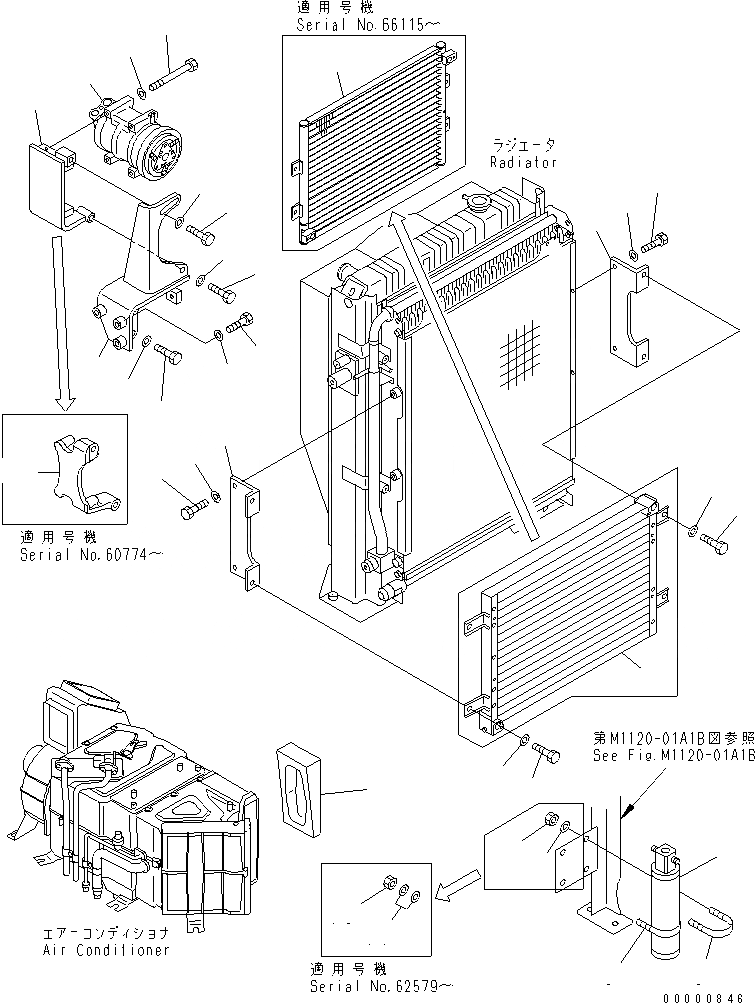 適用号機
Serial No.66115~

ラジエータ
Radiator

適用号機
Serial No.60774~

第M1120-01A1B図参照
See Fig.M1120-01A1B

エアーコンディショナ
Air Conditioner

適用号機
Serial No.62579~

00000846