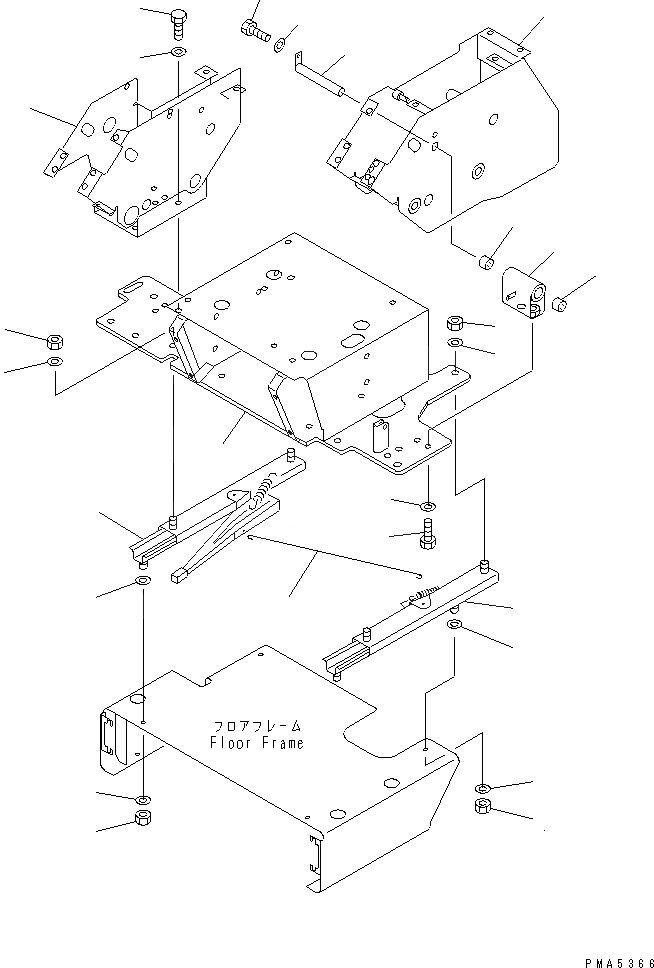 フロアフレーム
Floor Frame

PMA5366