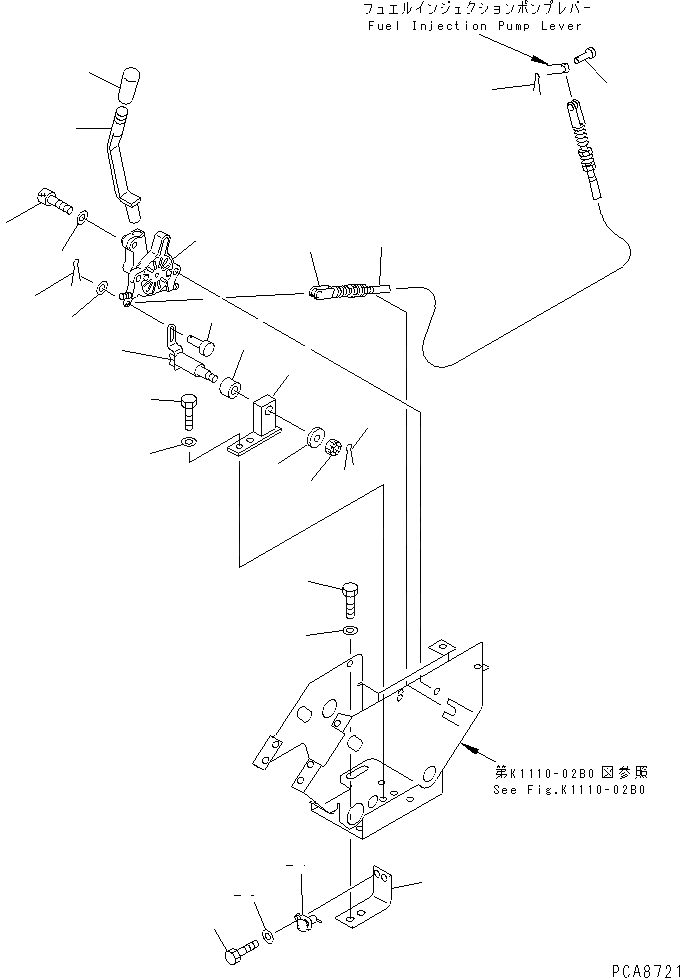 フュエルインジェクションポンプレバー
Fuel Injection Pump Lever

第K1110-02B0図参照
See Fig.K1110-02B0

PCA8721